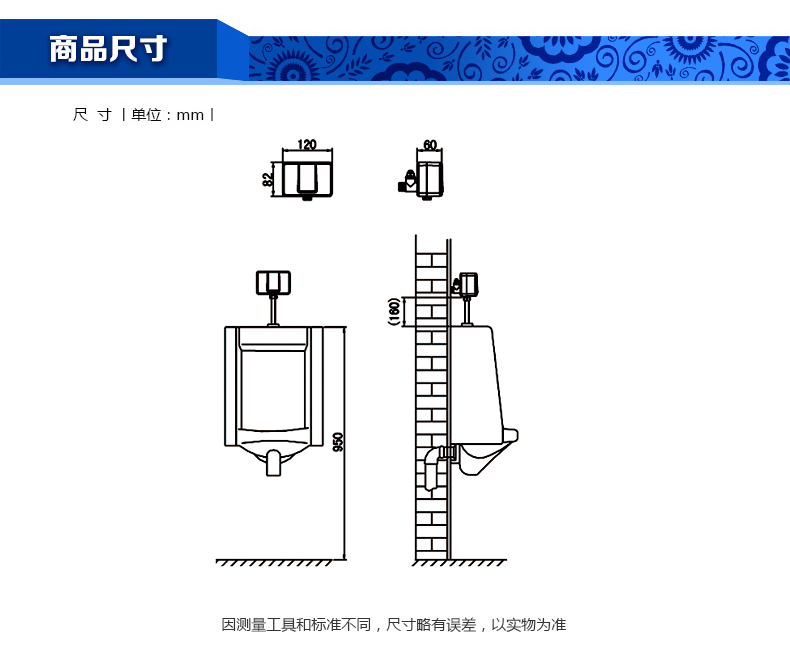 商品尺寸

尺 寸 | 单位：mm |

120
82

60

(160)

950

因测量工具和标准不同，尺寸略有误差，以实物为准