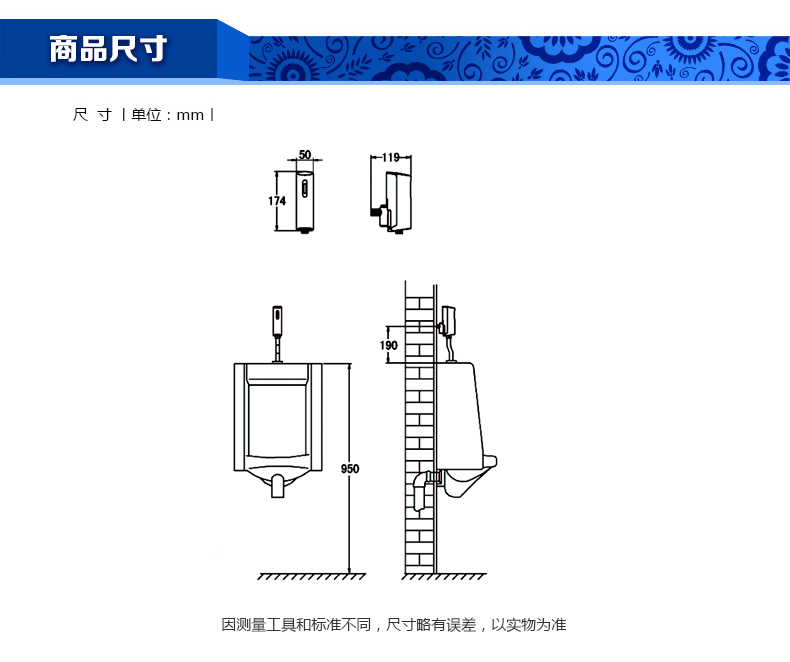 商品尺寸

尺 寸 | 单位：mm |

50

174

119

190

950

因测量工具和标准不同，尺寸略有误差，以实物为准